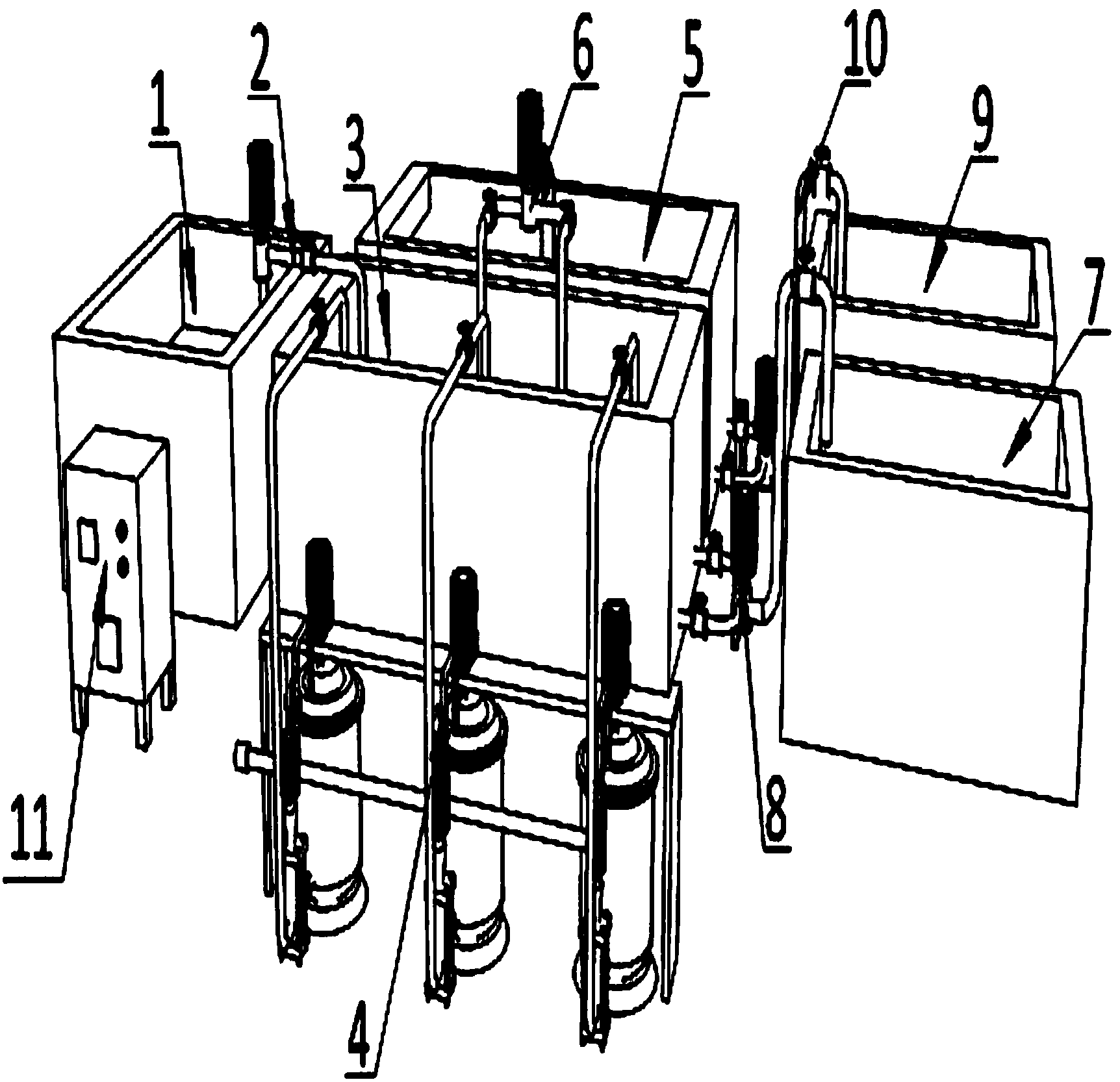 1
2
3
6
5
10
9
7
11
4
8